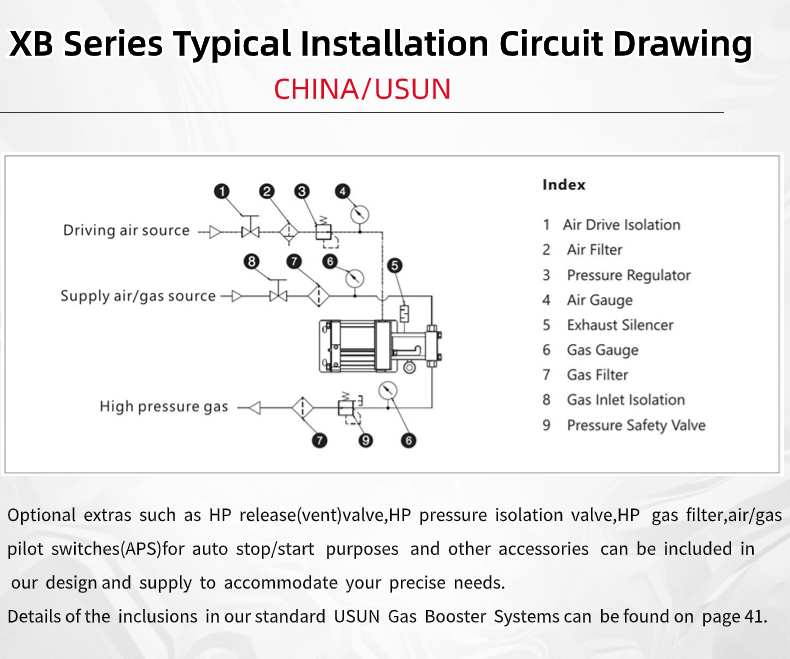 XB Series Typical Installation Circuit Drawing

CHINA/USUN

Driving air source

Supply air/gas source

High pressure gas

1 2 3 4 8 7 6 5 7 9 6

Index

1 Air Drive Isolation
2 Air Filter
3 Pressure Regulator
4 Air Gauge
5 Exhaust Silencer
6 Gas Gauge
7 Gas Filter
8 Gas Inlet Isolation
9 Pressure Safety Valve

Optional extras such as HP release(vent)valve,HP pressure isolation valve,HP gas filter,air/gas pilot switches(APS)for auto stop/start purposes and other accessories can be included in our design and supply to accommodate your precise needs.

Details of the inclusions in our standard USUN Gas Booster Systems can be found on page 41.