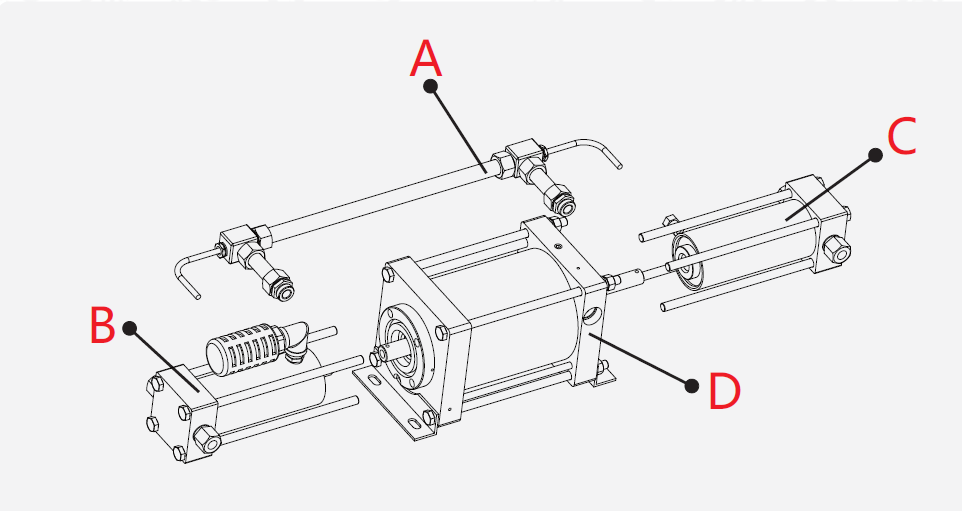 A

C

B

D