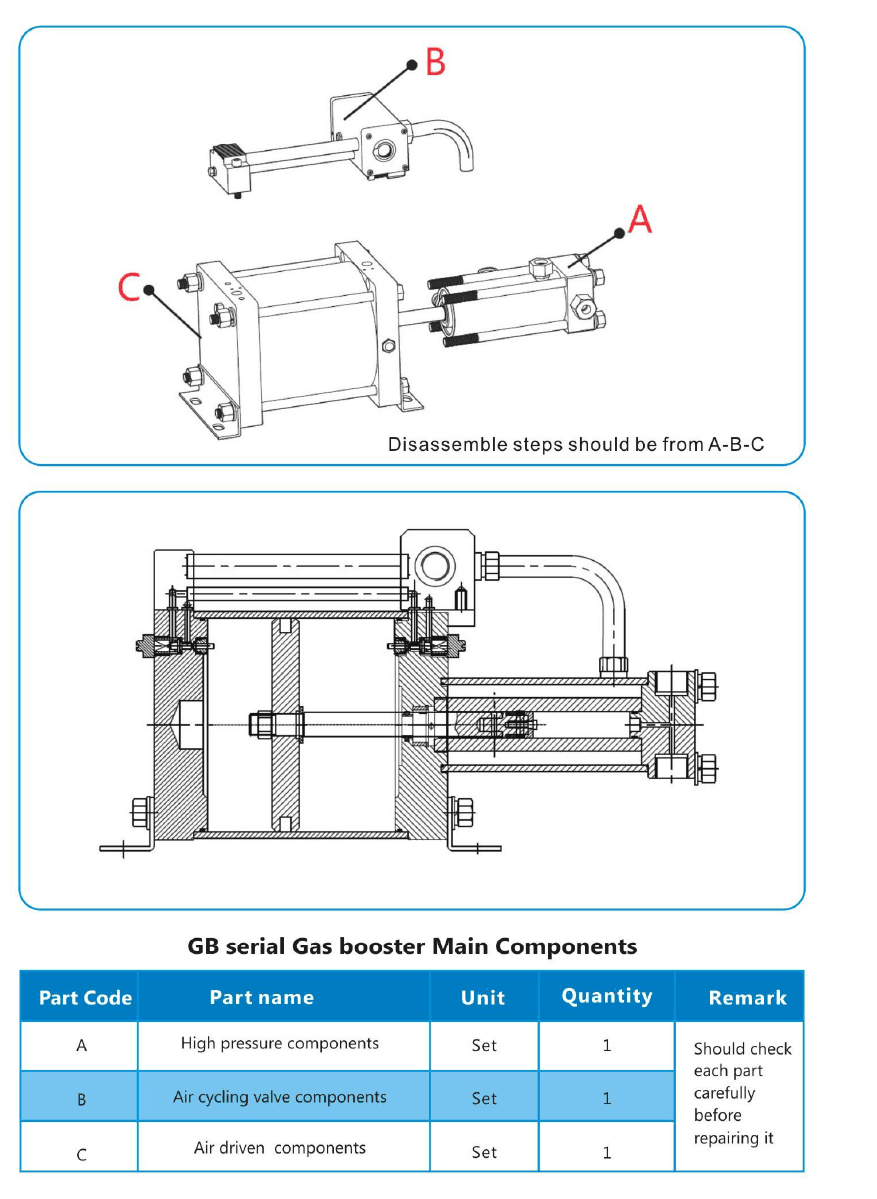 B

A

C

Disassemble steps should be from A-B-C

GB serial Gas booster Main Components

| Part Code | Part name | Unit | Quantity | Remark |
|---|---|---|---|---|
| A | High pressure components | Set | 1 | Should check each part carefully before repairing it |
| B | Air cycling valve components | Set | 1 | |
| C | Air driven components | Set | 1 | |