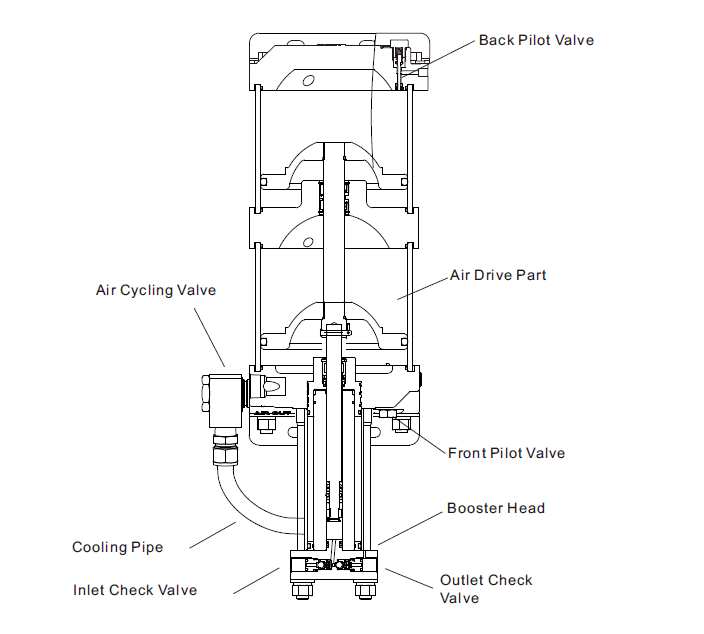 Back Pilot Valve

Air Drive Part

Air Cycling Valve

Front Pilot Valve

Booster Head

Cooling Pipe

Inlet Check Valve

Outlet Check Valve