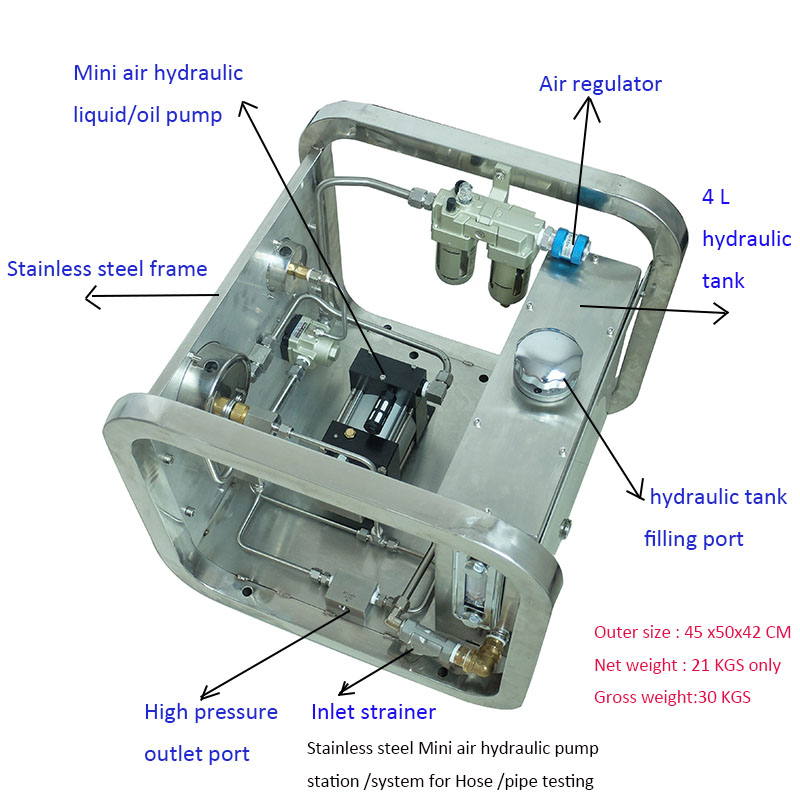 Mini air hydraulic liquid/oil pump

Air regulator

4 L hydraulic tank

Stainless steel frame

hydraulic tank filling port

Outer size : 45 x50x42 CM
Net weight : 21 KGS only
Gross weight:30 KGS

High pressure outlet port

Inlet strainer

Stainless steel Mini air hydraulic pump station /system for Hose /pipe testing