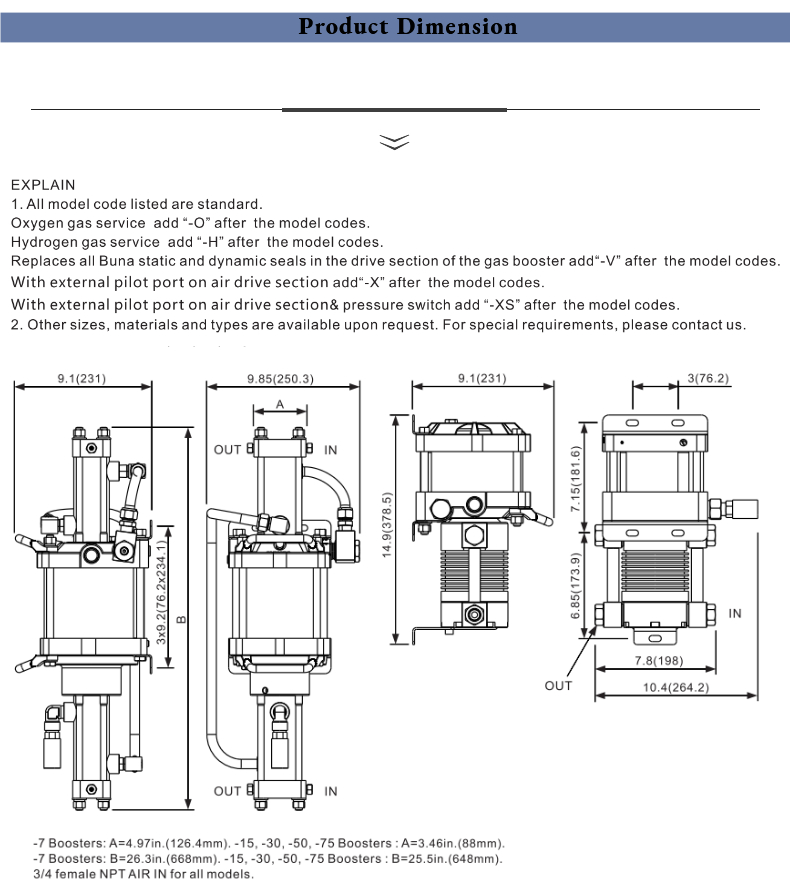 Product Dimension

EXPLAIN
1. All model code listed are standard.
Oxygen gas service add “-O” after the model codes.
Hydrogen gas service add “-H” after the model codes.
Replaces all Buna static and dynamic seals in the drive section of the gas booster add“-V” after the model codes.
With external pilot port on air drive section add“-X” after the model codes.
With external pilot port on air drive section& pressure switch add “-XS” after the model codes.
2. Other sizes, materials and types are available upon request. For special requirements, please contact us.

9.1(231)
3x9.2(76.2x234.1)
B
9.85(250.3)
A
OUT
IN
OUT
IN
9.1(231)
14.9(378.5)
3(76.2)
7.15(181.6)
6.85(173.9)
IN
OUT
7.8(198)
10.4(264.2)

-7 Boosters: A=4.97in.(126.4mm). -15, -30, -50, -75 Boosters : A=3.46in.(88mm).
-7 Boosters: B=26.3in.(668mm). -15, -30, -50, -75 Boosters : B=25.5in.(648mm).
3/4 female NPT AIR IN for all models.