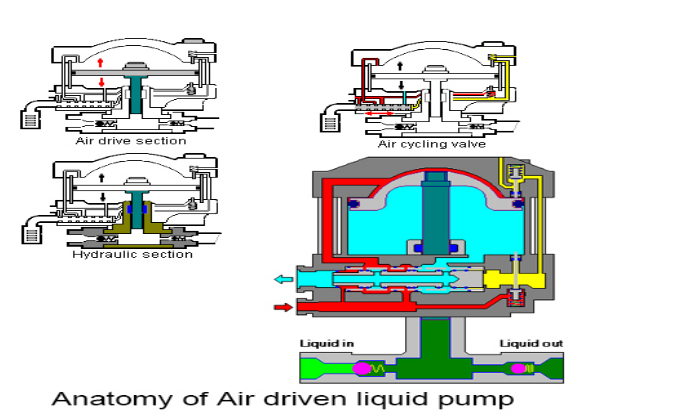 Air drive section

Air cycling valve

Hydraulic section

Liquid in

Liquid out

Anatomy of Air driven liquid pump