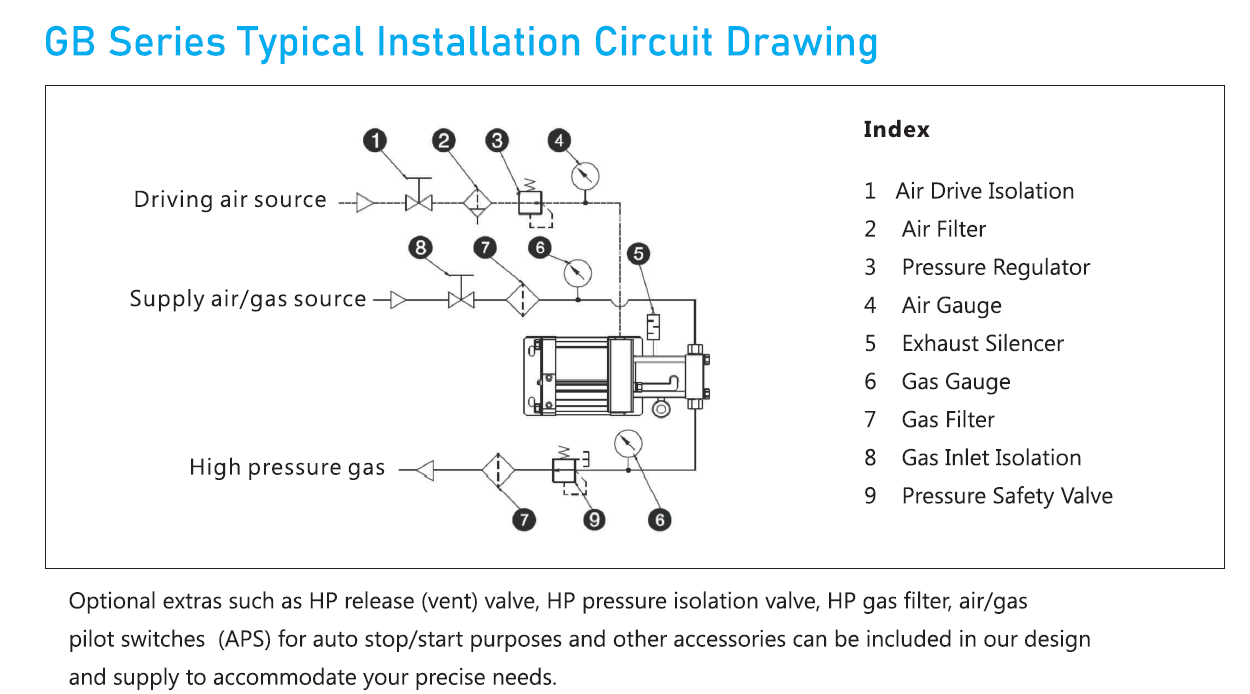 GB Series Typical Installation Circuit Drawing

1
2
3
4
Driving air source
8
7
6
5
Supply air/gas source
High pressure gas
7
9
6

Index

1 Air Drive Isolation
2 Air Filter
3 Pressure Regulator
4 Air Gauge
5 Exhaust Silencer
6 Gas Gauge
7 Gas Filter
8 Gas Inlet Isolation
9 Pressure Safety Valve

Optional extras such as HP release (vent) valve, HP pressure isolation valve, HP gas filter, air/gas pilot switches (APS) for auto stop/start purposes and other accessories can be included in our design and supply to accommodate your precise needs.